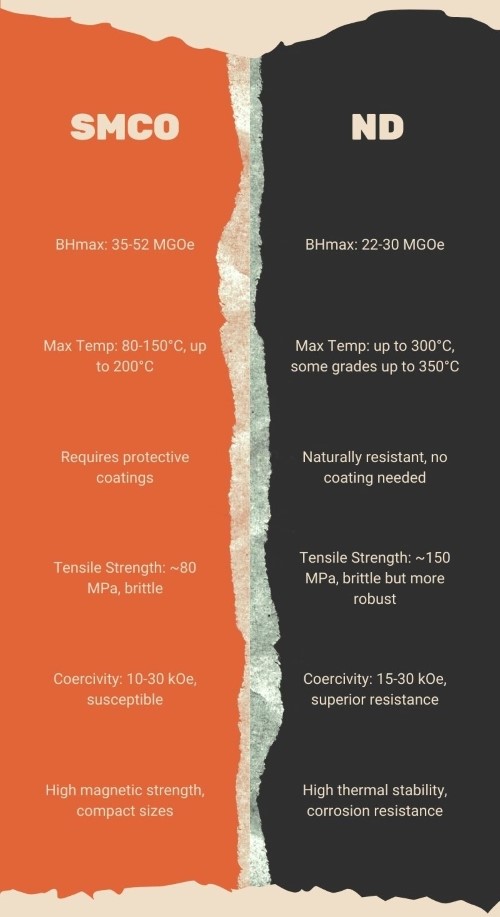 SMCO

BHmax: 35-52 MGOe

Max Temp: 80-150°C, up to 200°C

Requires protective coatings

Tensile Strength: ~80 MPa, brittle

Coercivity: 10-30 kOe, susceptible

High magnetic strength, compact sizes

ND

BHmax: 22-30 MGOe

Max Temp: up to 300°C, some grades up to 350°C

Naturally resistant, no coating needed

Tensile Strength: ~150 MPa, brittle but more robust

Coercivity: 15-30 kOe, superior resistance

High thermal stability, corrosion resistance